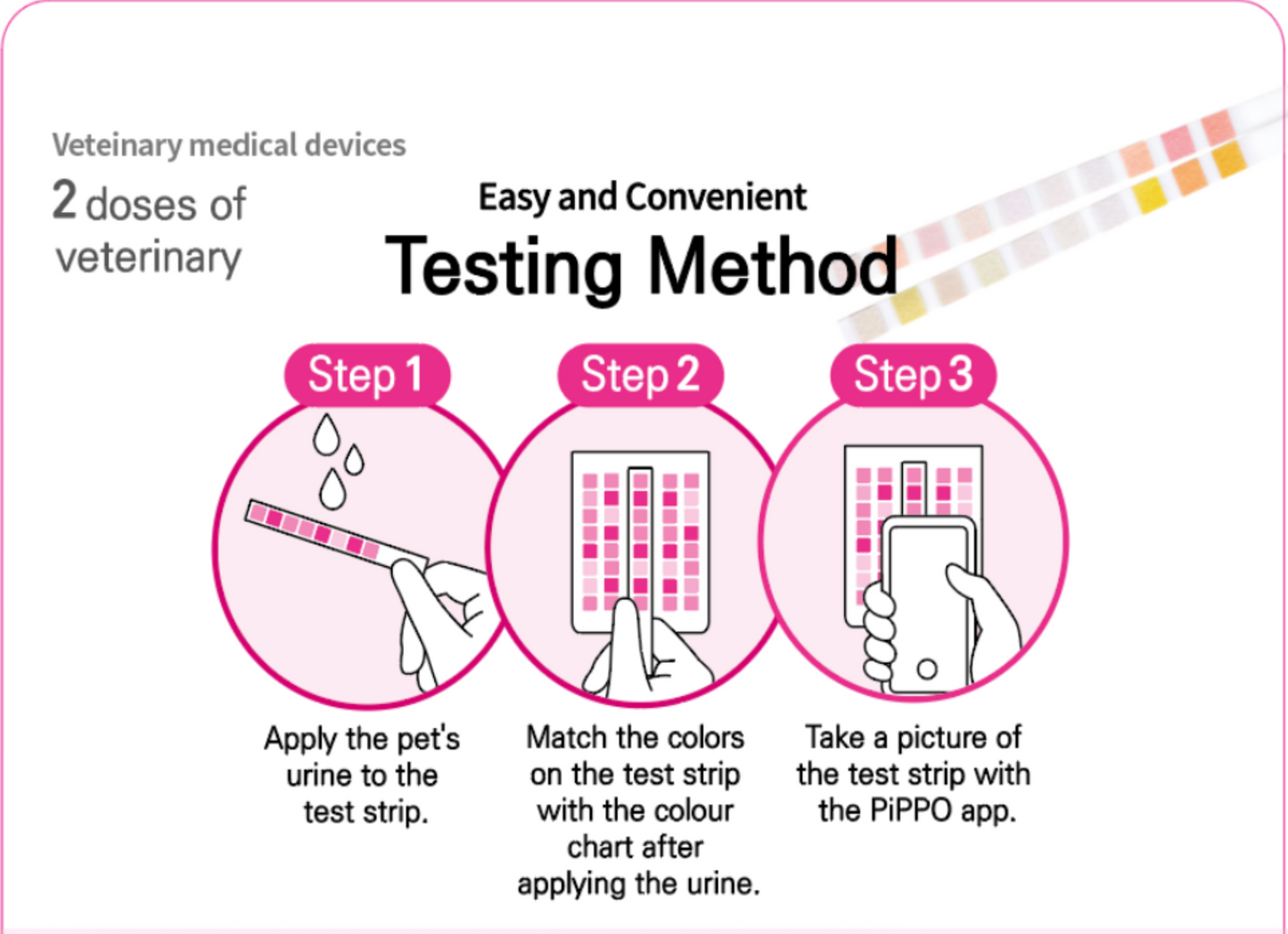 Veteinary medical devices

2 doses of veterinary

Easy and Convenient

Testing Method

Step 1

Apply the pet's urine to the test strip.

Step 2

Match the colors on the test strip with the colour chart after applying the urine.

Step 3

Take a picture of the test strip with the PiPPO app.