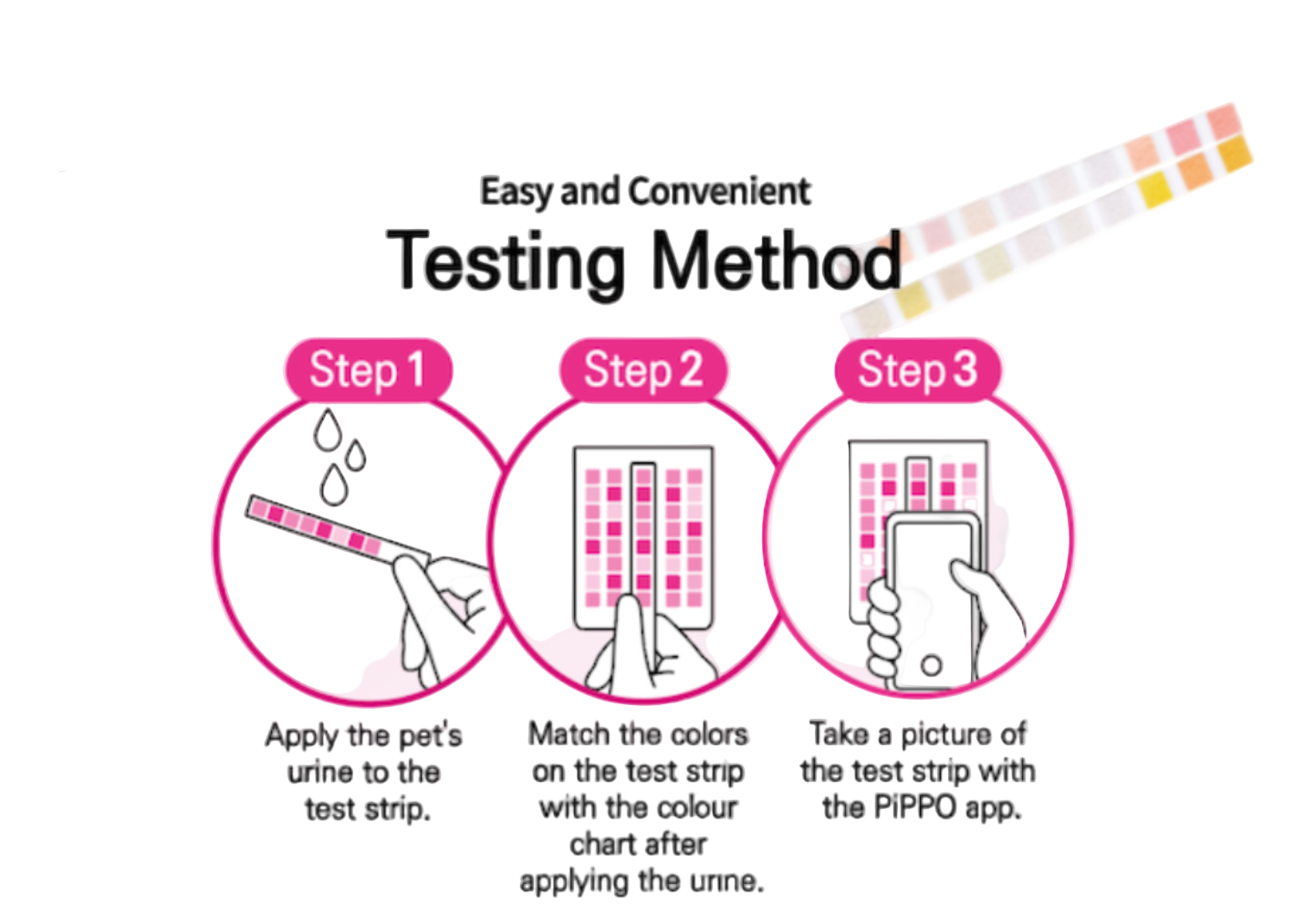 Easy and Convenient
Testing Method

Step 1

Apply the pet's urine to the test strip.

Step 2

Match the colors on the test strip with the colour chart after applying the urine.

Step 3

Take a picture of the test strip with the PiPPO app.